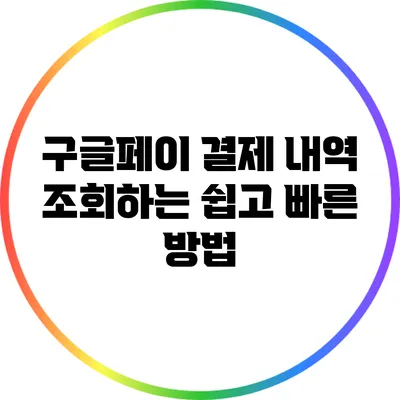 구글페이 결제 내역 조회하는 쉽고 빠른 방법