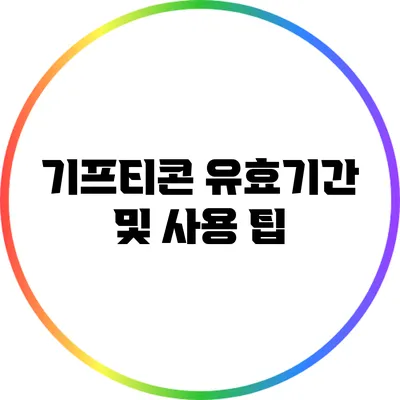 기프티콘 유효기간 및 사용 팁