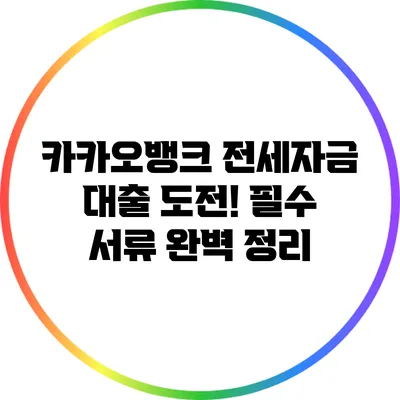 카카오뱅크 전세자금 대출 도전! 필수 서류 완벽 정리