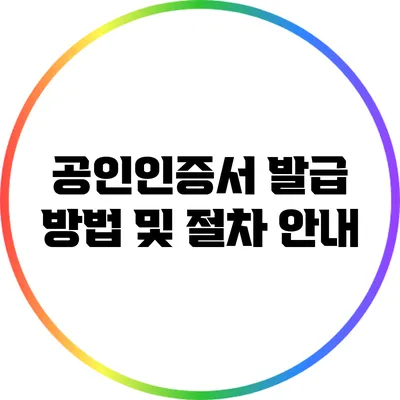 공인인증서 발급
방법 및 절차 안내