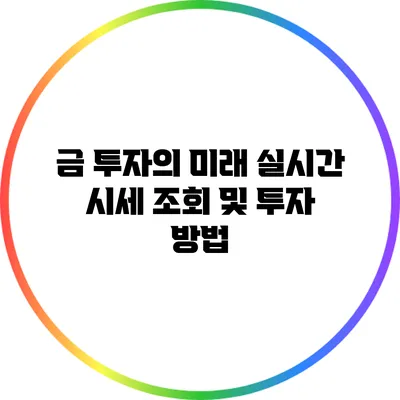 금 투자의 미래 실시간 시세 조회 및 투자 방법