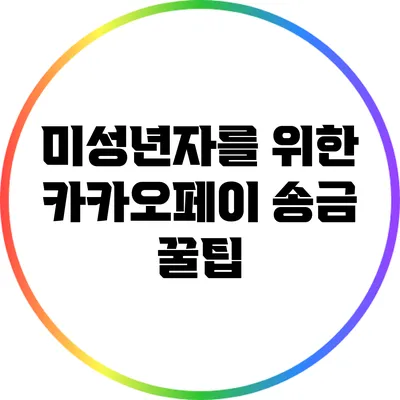 미성년자를 위한 카카오페이 송금 꿀팁