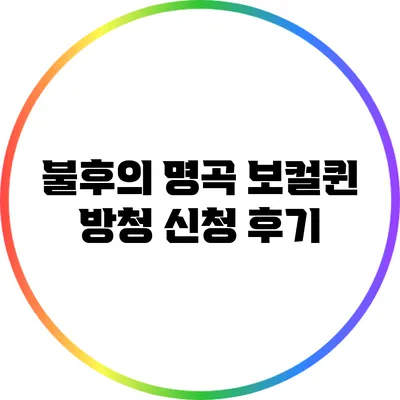 불후의 명곡 보컬퀸 방청 신청 후기