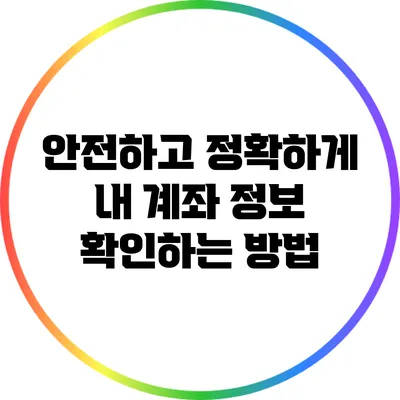 안전하고 정확하게
내 계좌 정보
확인하는 방법