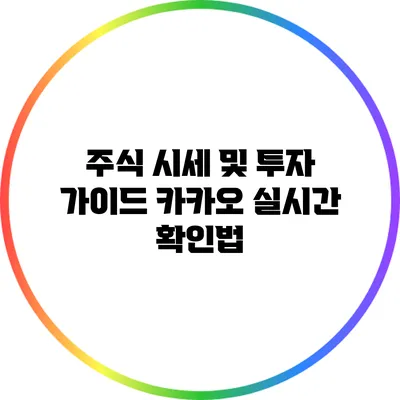 주식 시세 및 투자 가이드 카카오 실시간 확인법